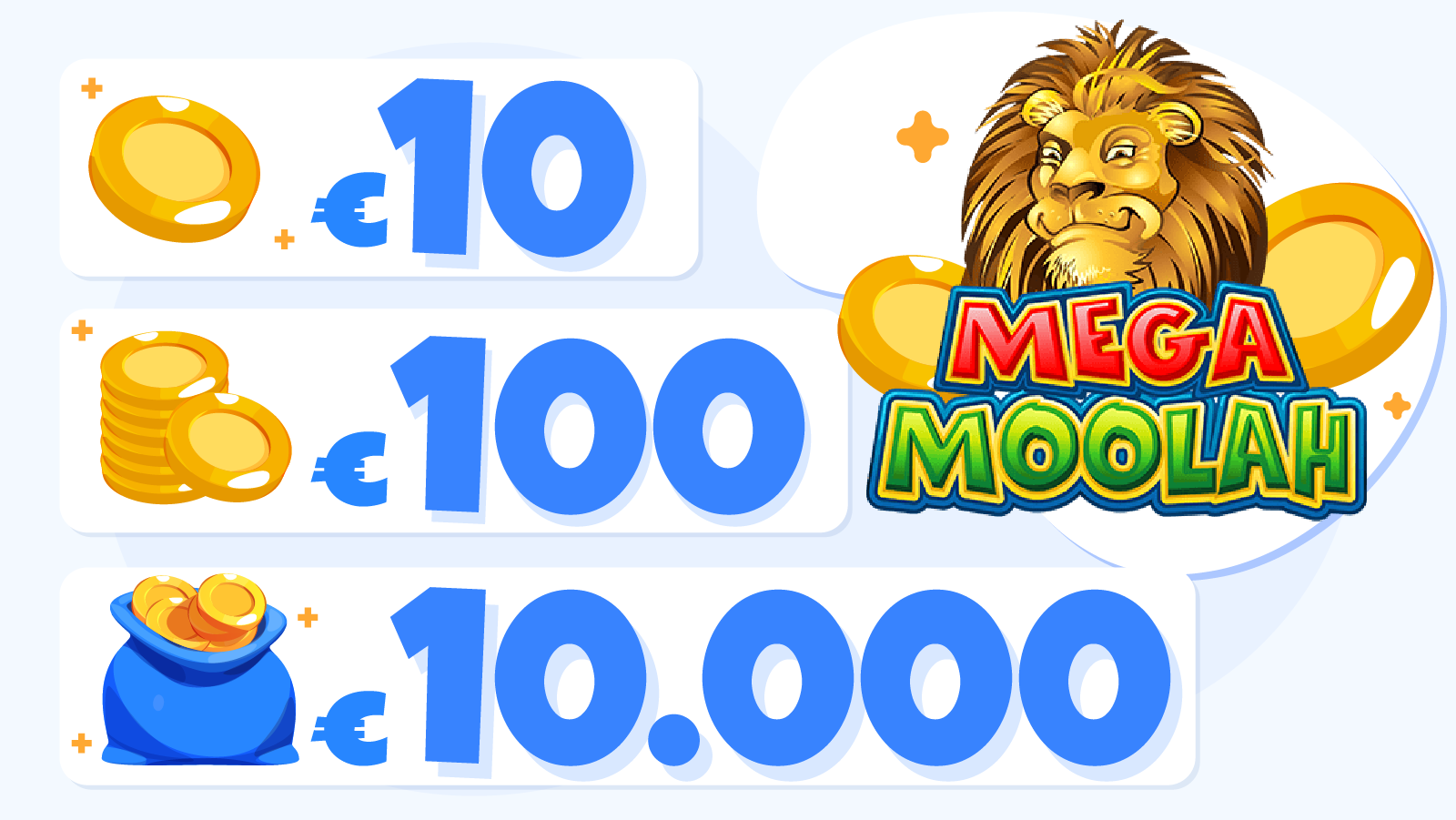 €10

€100

€10.000

MEGA MOOLAH