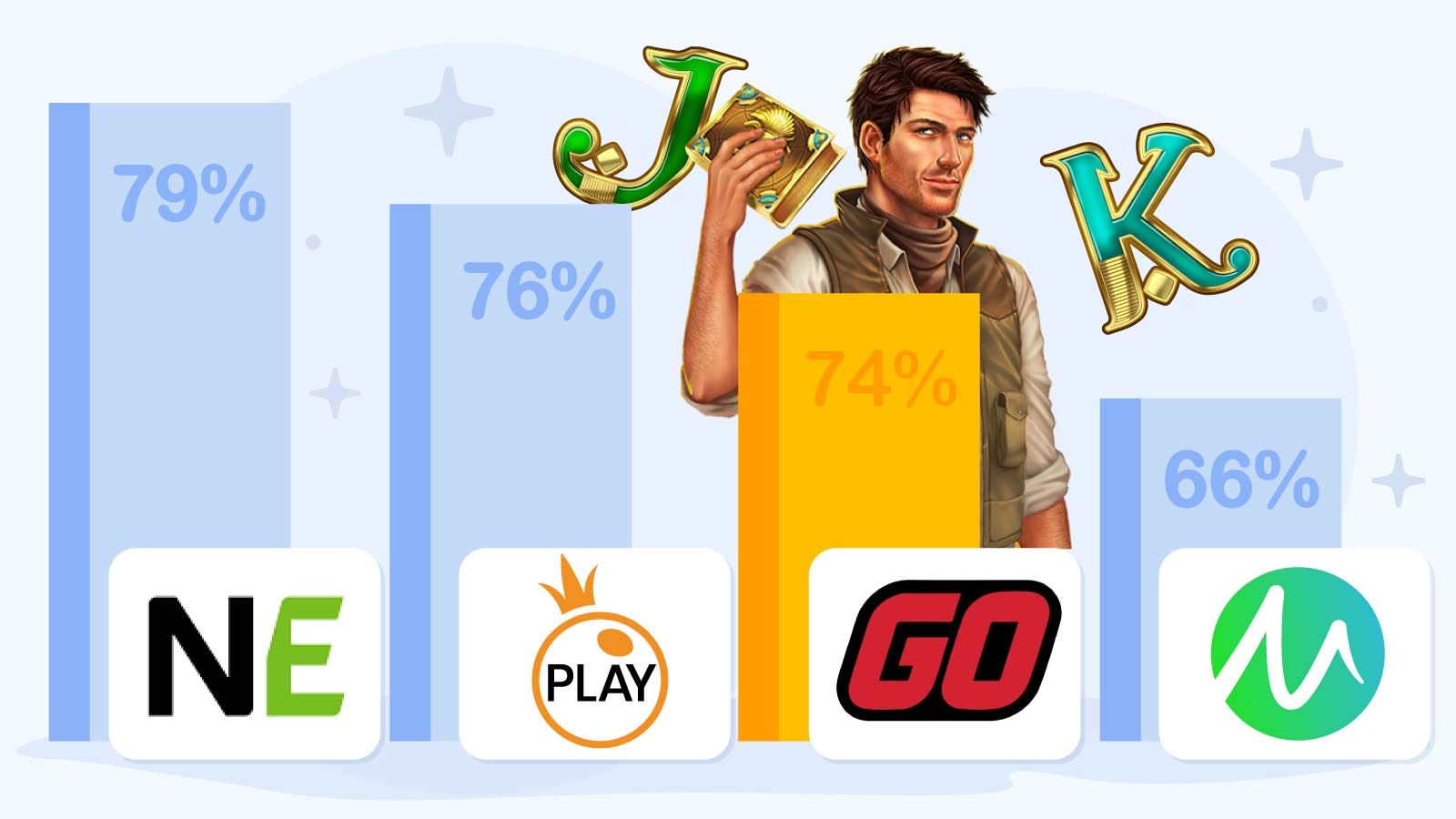 79%

76%

74%

66%

J

K

NE

PLAY

GO